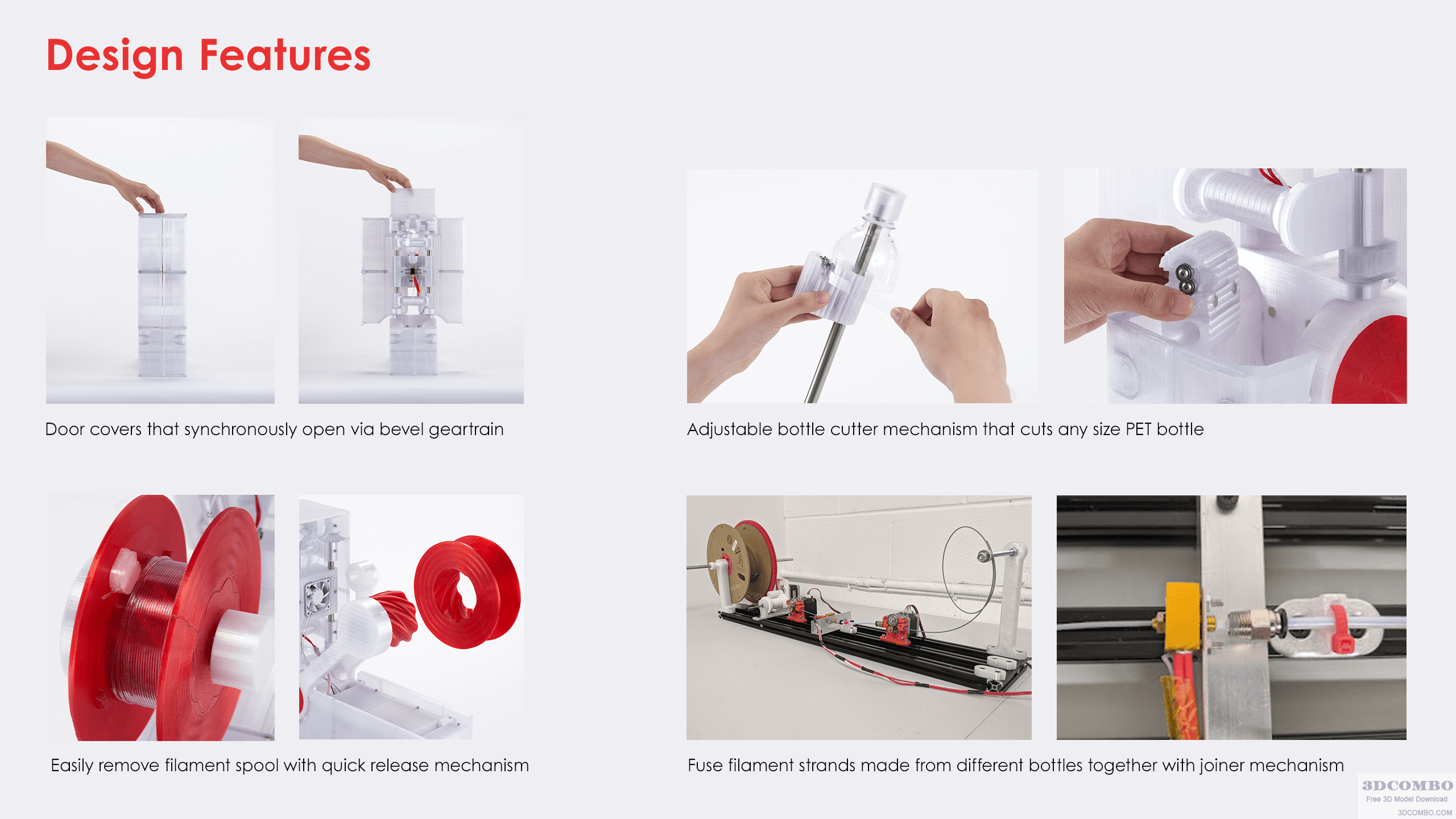 Design Features

Door covers that synchronously open via bevel geartrain

Adjustable bottle cutter mechanism that cuts any size PET bottle

Easily remove filament spool with quick release mechanism

Fuse filament strands made from different bottles together with joiner mechanism

3DCOMBO
Free 3D Model Download
3DCOMBO.COM